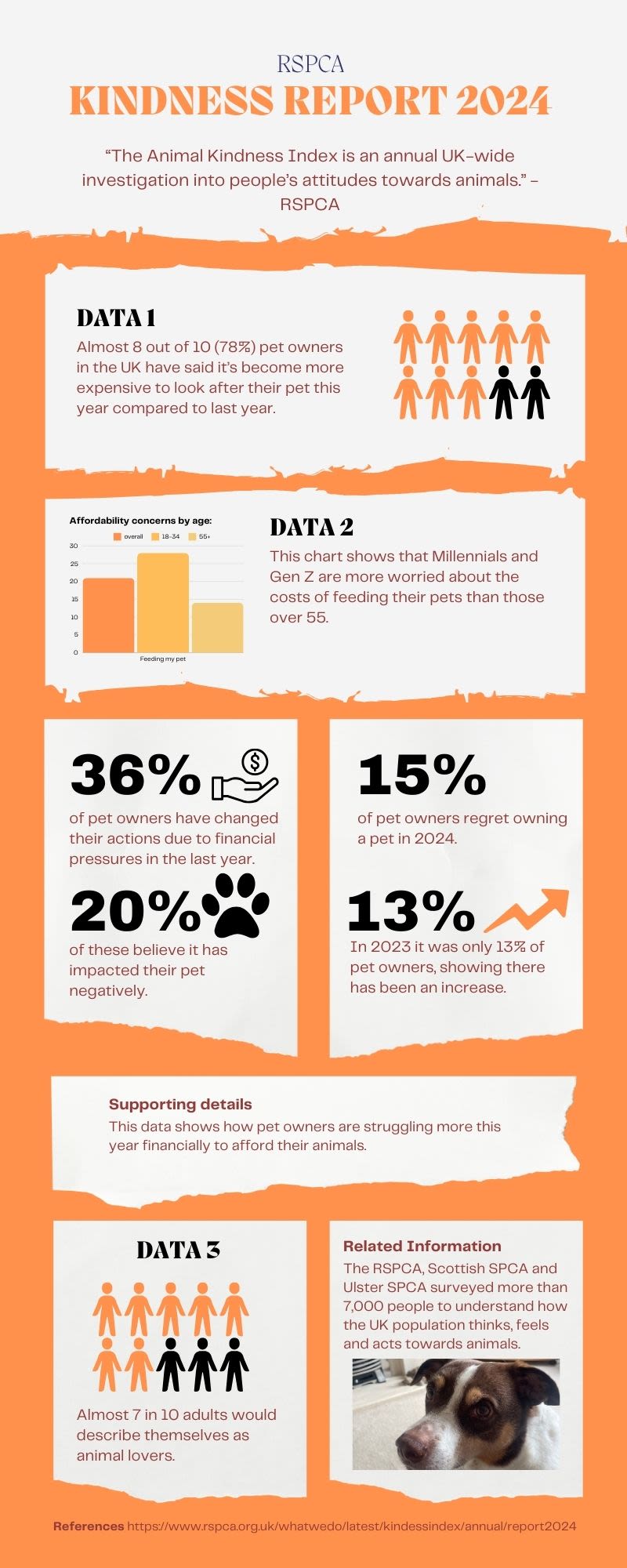 RSPCA

KINDNESS REPORT 2024

“The Animal Kindness Index is an annual UK-wide investigation into people’s attitudes towards animals.” - RSPCA

DATA 1

Almost 8 out of 10 (78%) pet owners in the UK have said it’s become more expensive to look after their pet this year compared to last year.

Affordability concerns by age:

overall 18-34 55+

30
25
20
15
10
5
0

Feeding my pet

DATA 2

This chart shows that Millennials and Gen Z are more worried about the costs of feeding their pets than those over 55.

36%

of pet owners have changed their actions due to financial pressures in the last year.

20%

of these believe it has impacted their pet negatively.

15%

of pet owners regret owning a pet in 2024.

13%

In 2023 it was only 13% of pet owners, showing there has been an increase.

Supporting details

This data shows how pet owners are struggling more this year financially to afford their animals.

DATA 3

Almost 7 in 10 adults would describe themselves as animal lovers.

Related Information

The RSPCA, Scottish SPCA and Ulster SPCA surveyed more than 7,000 people to understand how the UK population thinks, feels and acts towards animals.

References https://www.rspca.org.uk/whatwedo/latest/kindessindex/annual/report2024